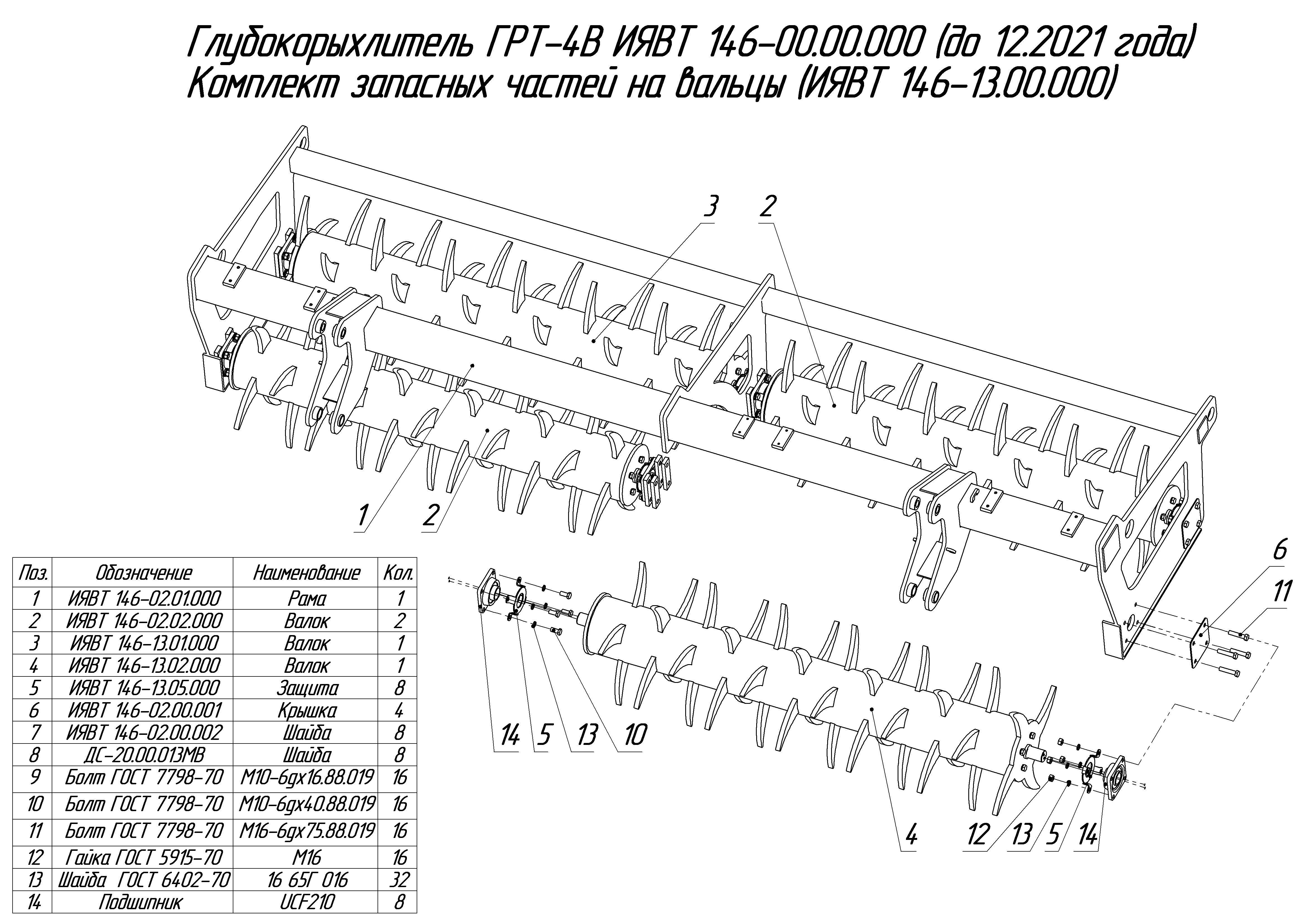 Глубокорыхлитель ГРТ-4В ИЯВТ 146-00.00.000 (до 12.2021 года)
Комплект запасных частей на вальцы (ИЯВТ 146-13.00.000)

3 2

1 2

6

11

14 5 13 10

4 12 13 5 14

| Поз. | Обозначение | Наименование | Кол. |
|---|---|---|---|
| 1 | ИЯВТ 146-02.01.000 | Рама | 1 |
| 2 | ИЯВТ 146-02.02.000 | Валок | 2 |
| 3 | ИЯВТ 146-13.01.000 | Валок | 1 |
| 4 | ИЯВТ 146-13.02.000 | Валок | 1 |
| 5 | ИЯВТ 146-13.05.000 | Защита | 8 |
| 6 | ИЯВТ 146-02.00.001 | Крышка | 4 |
| 7 | ИЯВТ 146-02.00.002 | Шайба | 8 |
| 8 | ДС-20.00.013МВ | Шайба | 8 |
| 9 | Болт ГОСТ 7798-70 | М10-6gх16.88.019 | 16 |
| 10 | Болт ГОСТ 7798-70 | М10-6gх40.88.019 | 16 |
| 11 | Болт ГОСТ 7798-70 | М16-6gх75.88.019 | 16 |
| 12 | Гайка ГОСТ 5915-70 | М16 | 16 |
| 13 | Шайба ГОСТ 6402-70 | 16 65Г 016 | 32 |
| 14 | Подшипник | UCF210 | 8 |