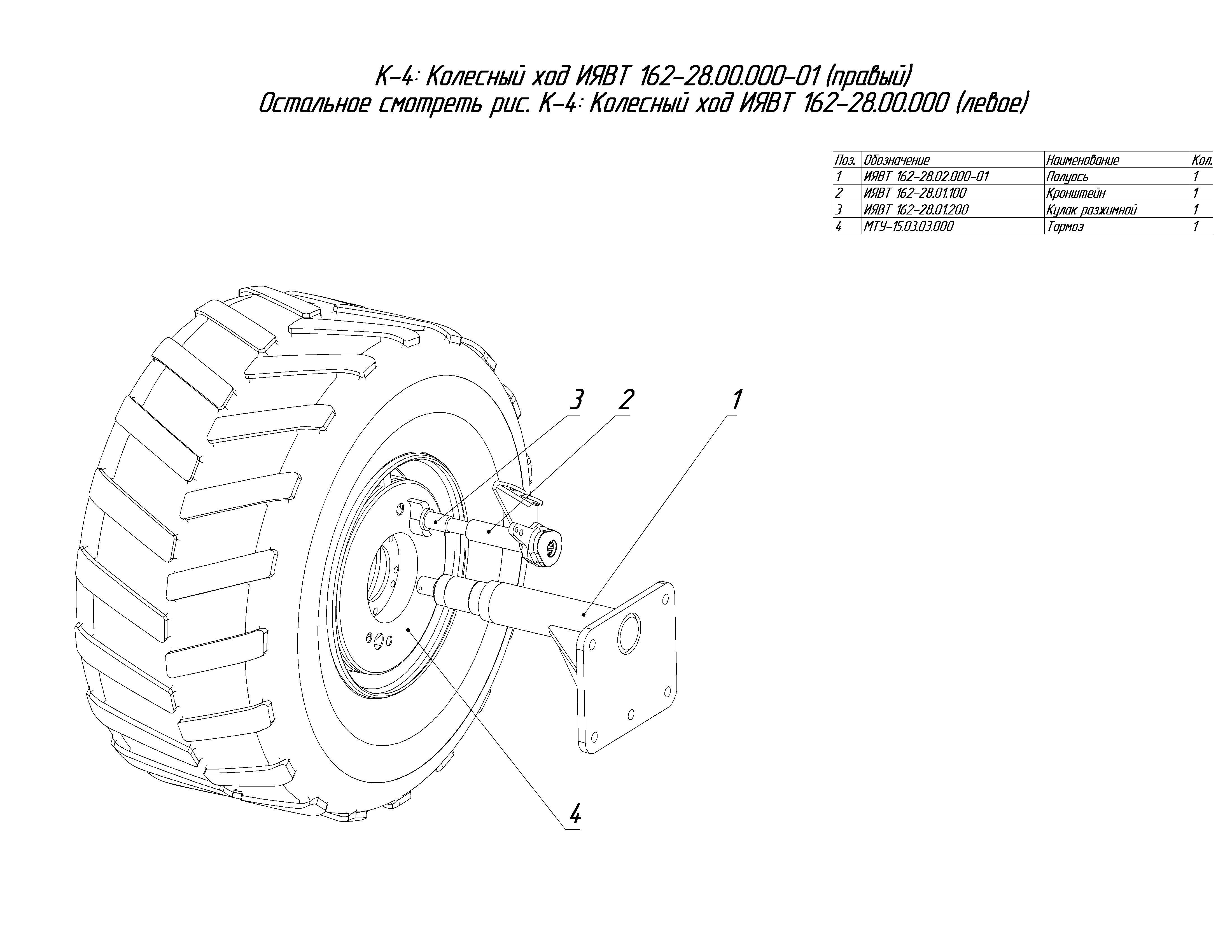 К-4: Колесный ход ИЯВТ 162-28.00.000-01 (правый)
Остальное смотреть рис. К-4: Колесный ход ИЯВТ 162-28.00.000 (левое)

| Поз. | Обозначение | Наименование | Кол. |
|---|---|---|---|
| 1 | ИЯВТ 162-28.02.000-01 | Полуось | 1 |
| 2 | ИЯВТ 162-28.01.100 | Кронштейн | 1 |
| 3 | ИЯВТ 162-28.01.200 | Кулак разжимной | 1 |
| 4 | МТУ-15.03.03.000 | Тормоз | 1 |

3
2
1
4