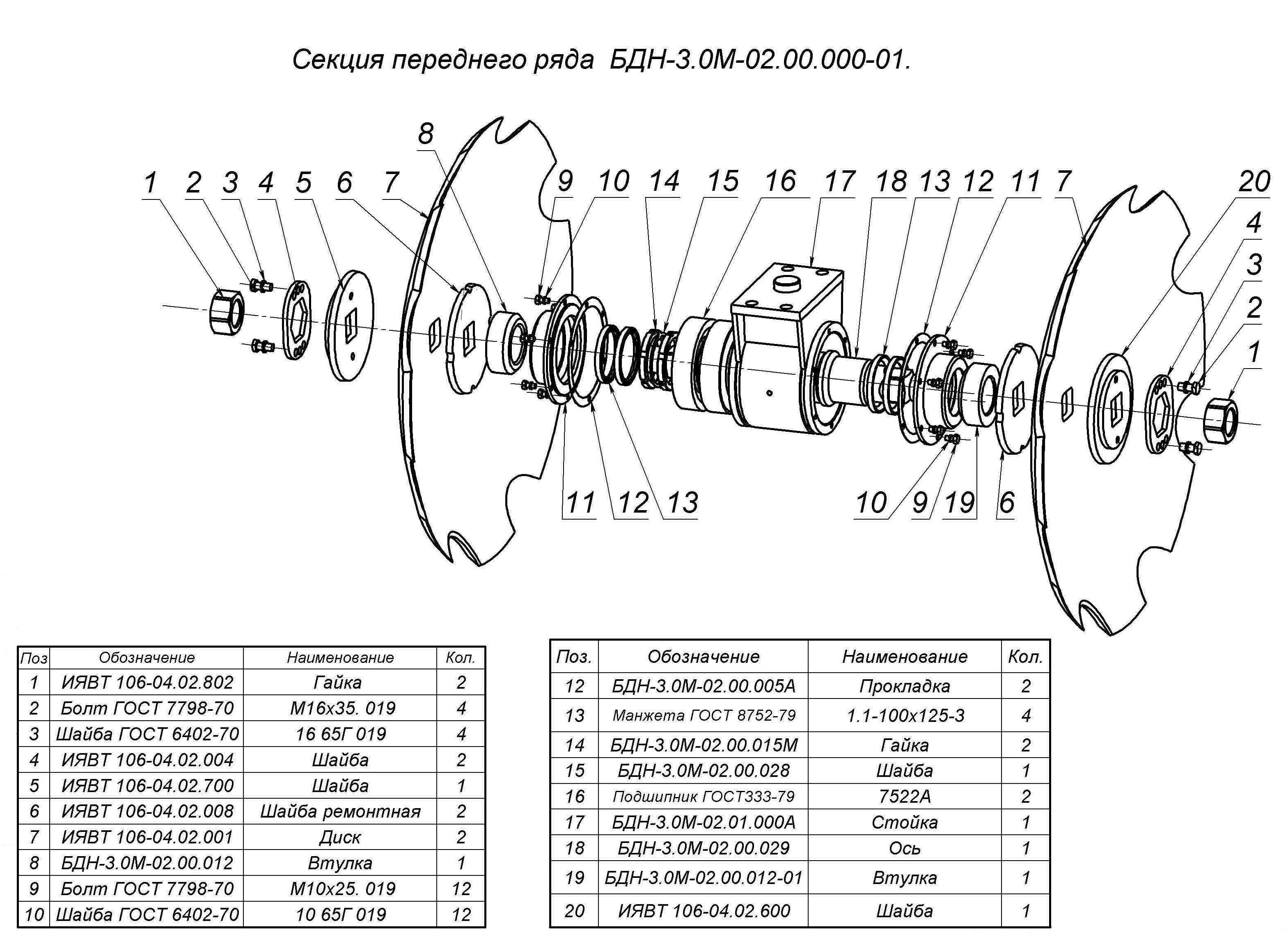 Секция переднего ряда БДН-3.0М-02.00.000-01.

8

1 2 3 4 5 6 7 9 10 14 15 16 17 18 13 12 11 7 20

4

3

2

1

11 12 13

10 9 19 6

| Поз | Обозначение | Наименование | Кол. |
|---|---|---|---|
| 1 | ИЯВТ 106-04.02.802 | Гайка | 2 |
| 2 | Болт ГОСТ 7798-70 | М16х35. 019 | 4 |
| 3 | Шайба ГОСТ 6402-70 | 16 65Г 019 | 4 |
| 4 | ИЯВТ 106-04.02.004 | Шайба | 2 |
| 5 | ИЯВТ 106-04.02.700 | Шайба | 1 |
| 6 | ИЯВТ 106-04.02.008 | Шайба ремонтная | 2 |
| 7 | ИЯВТ 106-04.02.001 | Диск | 2 |
| 8 | БДН-3.0М-02.00.012 | Втулка | 1 |
| 9 | Болт ГОСТ 7798-70 | М10х25. 019 | 12 |
| 10 | Шайба ГОСТ 6402-70 | 10 65Г 019 | 12 |

| Поз. | Обозначение | Наименование | Кол. |
|---|---|---|---|
| 12 | БДН-3.0М-02.00.005А | Прокладка | 2 |
| 13 | Манжета ГОСТ 8752-79 | 1.1-100х125-3 | 4 |
| 14 | БДН-3.0М-02.00.015М | Гайка | 2 |
| 15 | БДН-3.0М-02.00.028 | Шайба | 1 |
| 16 | Подшипник ГОСТ333-79 | 7522А | 2 |
| 17 | БДН-3.0М-02.01.000А | Стойка | 1 |
| 18 | БДН-3.0М-02.00.029 | Ось | 1 |
| 19 | БДН-3.0М-02.00.012-01 | Втулка | 1 |
| 20 | ИЯВТ 106-04.02.600 | Шайба | 1 |