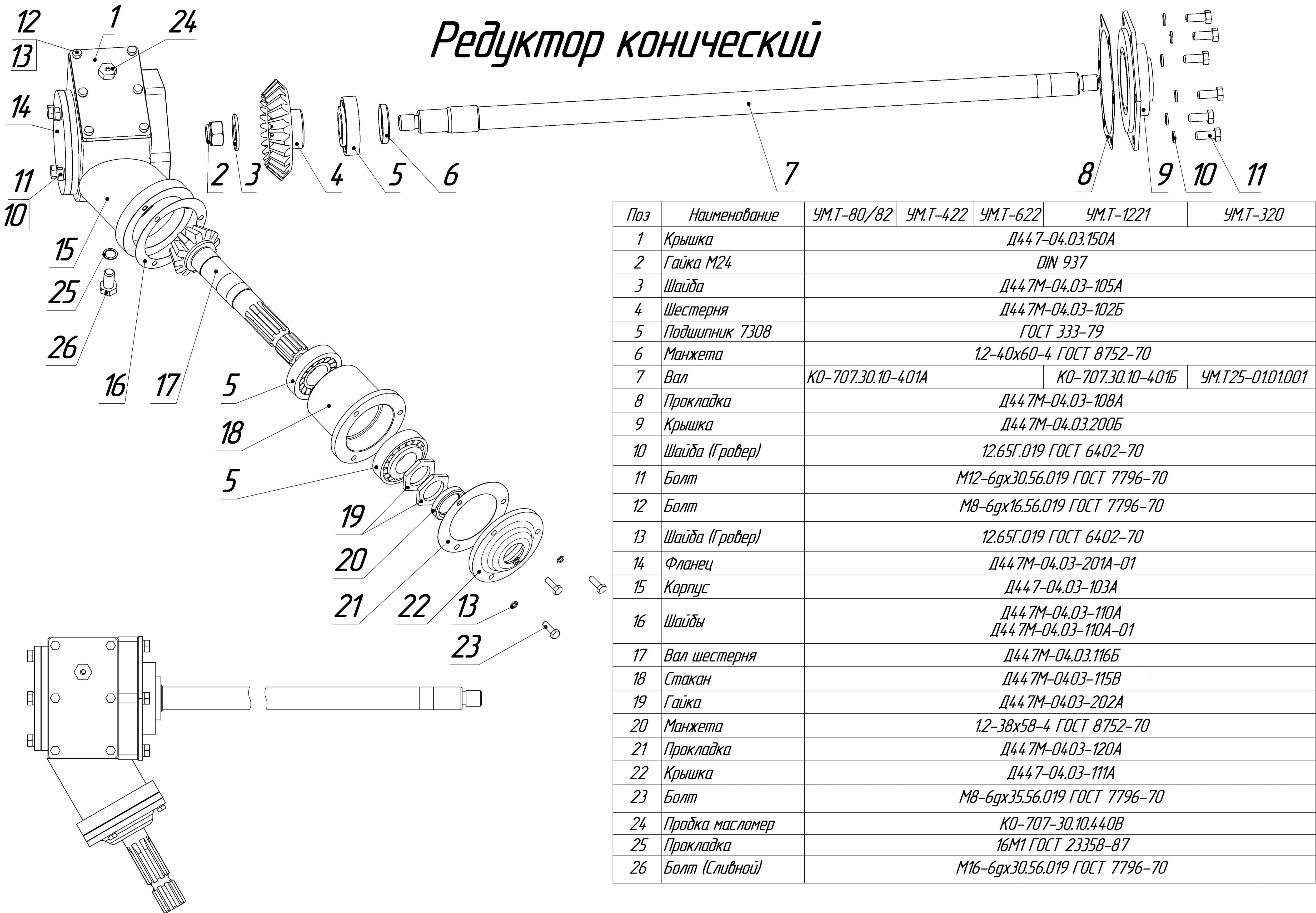 Редуктор конический

12
13
1
24
14
11
10
2
3
4
5
6
7
8
9
10
11
15
25
26
16
17
5
18
5
19
20
21
22
13
23

| Поз | Наименование | УМ.Т-80/82 | УМ.Т-422 | УМ.Т-622 | УМ.Т-1221 | УМ.Т-320 |
|---|---|---|---|---|---|---|
| 1 | Крышка | Д447-04.03.150А | | | | |
| 2 | Гайка М24 | DIN 937 | | | | |
| 3 | Шайба | Д447М-04.03-105А | | | | |
| 4 | Шестерня | Д447М-04.03-102Б | | | | |
| 5 | Подшипник 7308 | ГОСТ 333-79 | | | | |
| 6 | Манжета | 1.2-40х60-4 ГОСТ 8752-70 | | | | |
| 7 | Вал | КО-707.30.10-401А | | | КО-707.30.10-401Б | УМ.Т25-01.01.001 |
| 8 | Прокладка | Д447М-04.03-108А | | | | |
| 9 | Крышка | Д447М-04.03.200Б | | | | |
| 10 | Шайба (Гровер) | 12.65Г.019 ГОСТ 6402-70 | | | | |
| 11 | Болт | М12-6gх30.56.019 ГОСТ 7796-70 | | | | |
| 12 | Болт | М8-6gх16.56.019 ГОСТ 7796-70 | | | | |
| 13 | Шайба (Гровер) | 12.65Г.019 ГОСТ 6402-70 | | | | |
| 14 | Фланец | Д447М-04.03-201А-01 | | | | |
| 15 | Корпус | Д447-04.03-103А | | | | |
| 16 | Шайбы | Д447М-04.03-110А Д447М-04.03-110А-01 | | | | |
| 17 | Вал шестерня | Д447М-04.03.116Б | | | | |
| 18 | Стакан | Д447М-0403-115В | | | | |
| 19 | Гайка | Д447М-0403-202А | | | | |
| 20 | Манжета | 1.2-38х58-4 ГОСТ 8752-70 | | | | |
| 21 | Прокладка | Д447М-0403-120А | | | | |
| 22 | Крышка | Д447-04.03-111А | | | | |
| 23 | Болт | М8-6gх35.56.019 ГОСТ 7796-70 | | | | |
| 24 | Пробка масломер | КО-707-30.10.440В | | | | |
| 25 | Прокладка | 16М1 ГОСТ 23358-87 | | | | |
| 26 | Болт (Сливной) | М16-6gх30.56.019 ГОСТ 7796-70 | | | | |