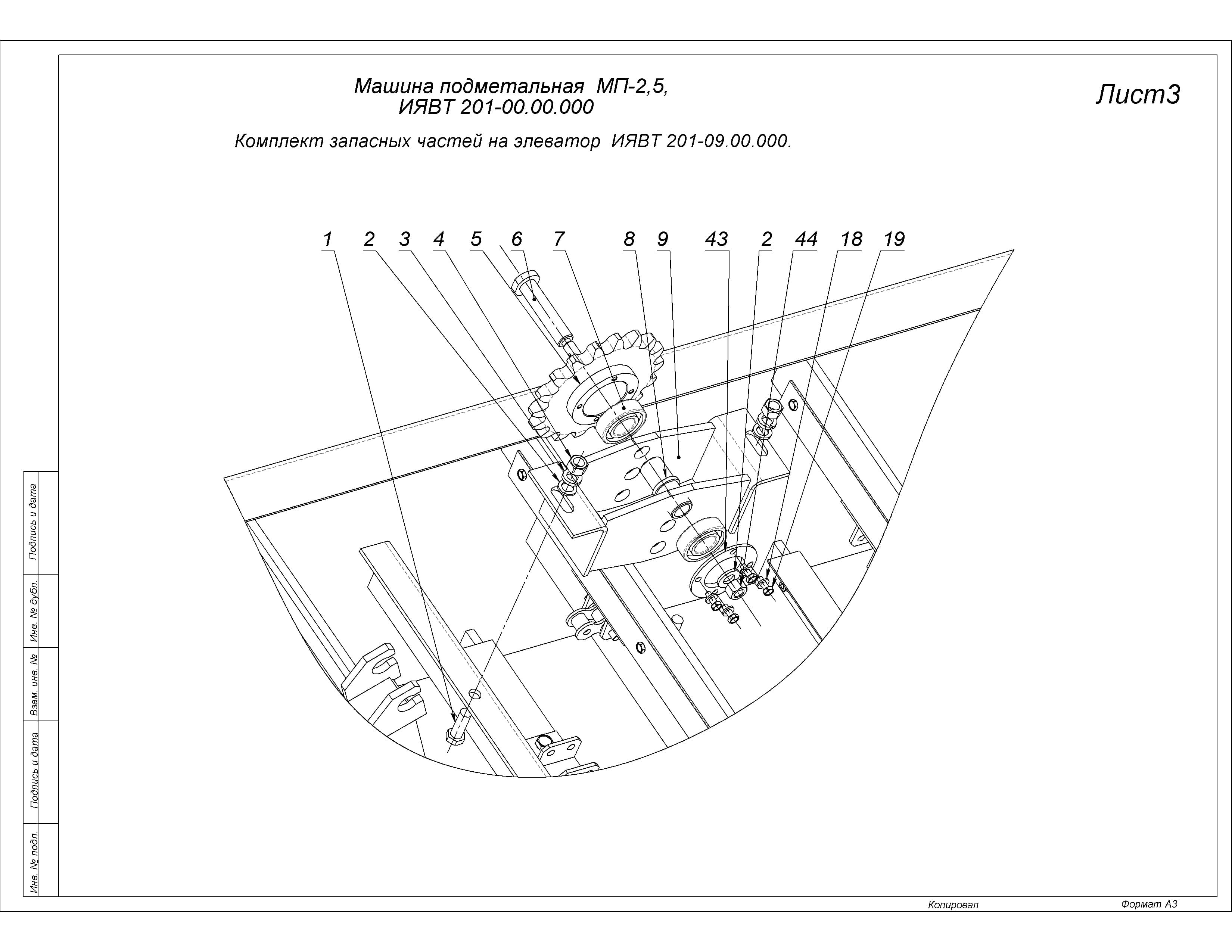 Машина подметальная МП-2,5,
ИЯВТ 201-00.00.000

Лист3

Комплект запасных частей на элеватор ИЯВТ 201-09.00.000.

1 2 3 4 5 6 7 8 9 43 2 44 18 19

Подпись и дата

Инв. № дубл.

Взам. инв. №

Подпись и дата

Инв. № подл.

Копировал

Формат А3