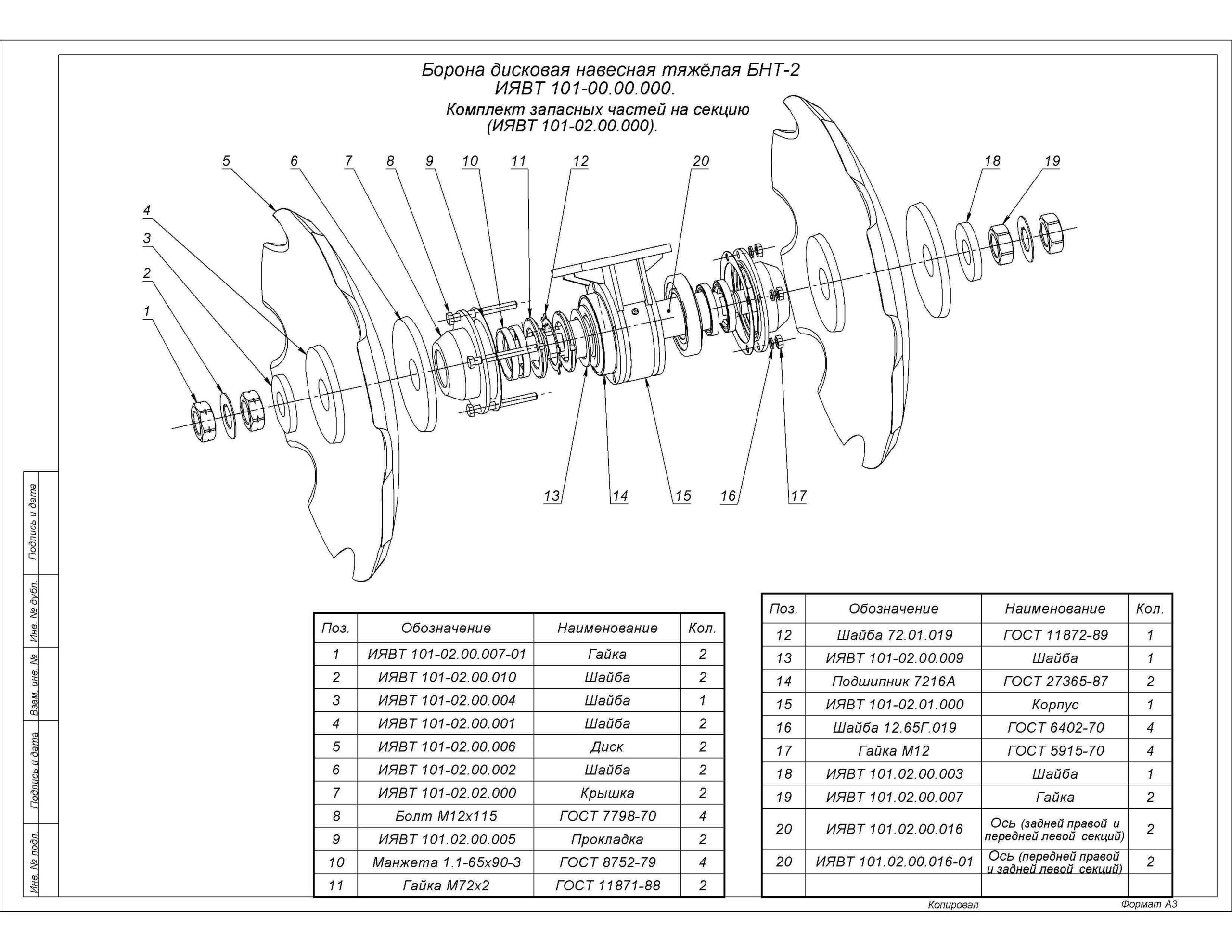 Борона дисковая навесная тяжёлая БНТ-2
ИЯВТ 101-00.00.000.
Комплект запасных частей на секцию
(ИЯВТ 101-02.00.000).

5 6 7 8 9 10 11 12 20 18 19
4
3
2
1

13 14 15 16 17

Подпись и дата
Инв. № дубл.
Взам. инв. №
Подпись и дата
Инв. № подл.

| Поз. | Обозначение | Наименование | Кол. |
|---|---|---|---|
| 1 | ИЯВТ 101-02.00.007-01 | Гайка | 2 |
| 2 | ИЯВТ 101-02.00.010 | Шайба | 2 |
| 3 | ИЯВТ 101-02.00.004 | Шайба | 1 |
| 4 | ИЯВТ 101-02.00.001 | Шайба | 2 |
| 5 | ИЯВТ 101-02.00.006 | Диск | 2 |
| 6 | ИЯВТ 101-02.00.002 | Шайба | 2 |
| 7 | ИЯВТ 101-02.02.000 | Крышка | 2 |
| 8 | Болт М12х115 | ГОСТ 7798-70 | 4 |
| 9 | ИЯВТ 101.02.00.005 | Прокладка | 2 |
| 10 | Манжета 1.1-65х90-3 | ГОСТ 8752-79 | 4 |
| 11 | Гайка М72х2 | ГОСТ 11871-88 | 2 |

| Поз. | Обозначение | Наименование | Кол. |
|---|---|---|---|
| 12 | Шайба 72.01.019 | ГОСТ 11872-89 | 1 |
| 13 | ИЯВТ 101-02.00.009 | Шайба | 1 |
| 14 | Подшипник 7216А | ГОСТ 27365-87 | 2 |
| 15 | ИЯВТ 101-02.01.000 | Корпус | 1 |
| 16 | Шайба 12.65Г.019 | ГОСТ 6402-70 | 4 |
| 17 | Гайка М12 | ГОСТ 5915-70 | 4 |
| 18 | ИЯВТ 101.02.00.003 | Шайба | 1 |
| 19 | ИЯВТ 101.02.00.007 | Гайка | 2 |
| 20 | ИЯВТ 101.02.00.016 | Ось (задней правой и передней левой секций) | 2 |
| 20 | ИЯВТ 101.02.00.016-01 | Ось (передней правой и задней левой секций) | 2 |
| | | | |

Копировал
Формат А3