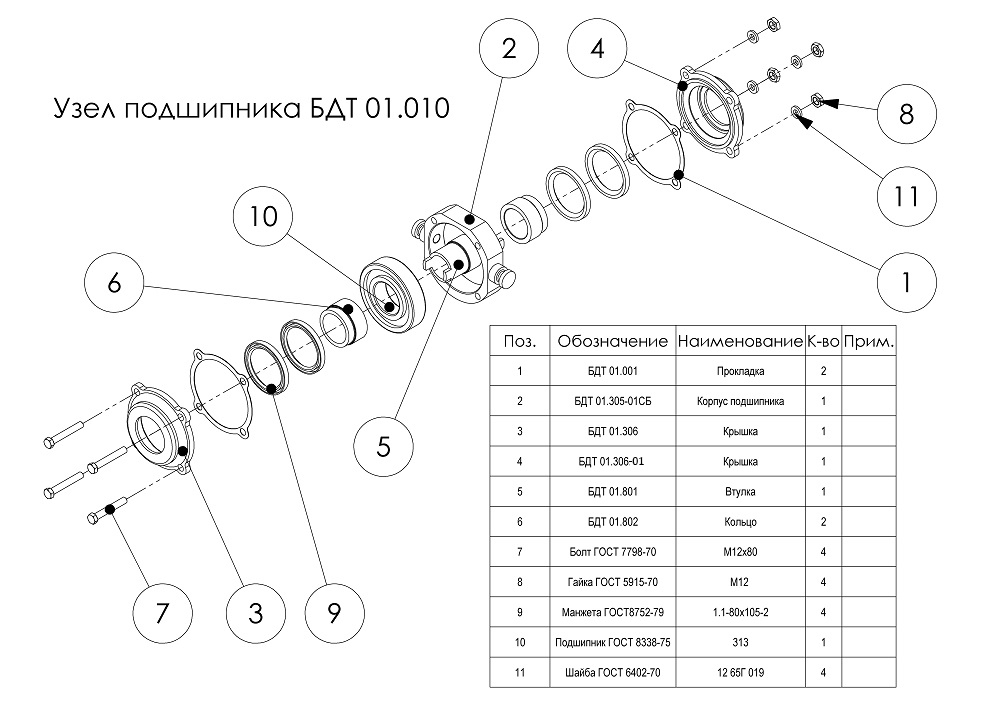 Узел подшипника БДТ 01.010

2

4

8

11

1

10

6

5

7

3

9

| Поз. | Обозначение | Наименование | К-во | Прим. |
|---|---|---|---|---|
| 1 | БДТ 01.001 | Прокладка | 2 | |
| 2 | БДТ 01.305-01СБ | Корпус подшипника | 1 | |
| 3 | БДТ 01.306 | Крышка | 1 | |
| 4 | БДТ 01.306-01 | Крышка | 1 | |
| 5 | БДТ 01.801 | Втулка | 1 | |
| 6 | БДТ 01.802 | Кольцо | 2 | |
| 7 | Болт ГОСТ 7798-70 | М12х80 | 4 | |
| 8 | Гайка ГОСТ 5915-70 | М12 | 4 | |
| 9 | Манжета ГОСТ8752-79 | 1.1-80х105-2 | 4 | |
| 10 | Подшипник ГОСТ 8338-75 | 313 | 1 | |
| 11 | Шайба ГОСТ 6402-70 | 12 65Г 019 | 4 | |