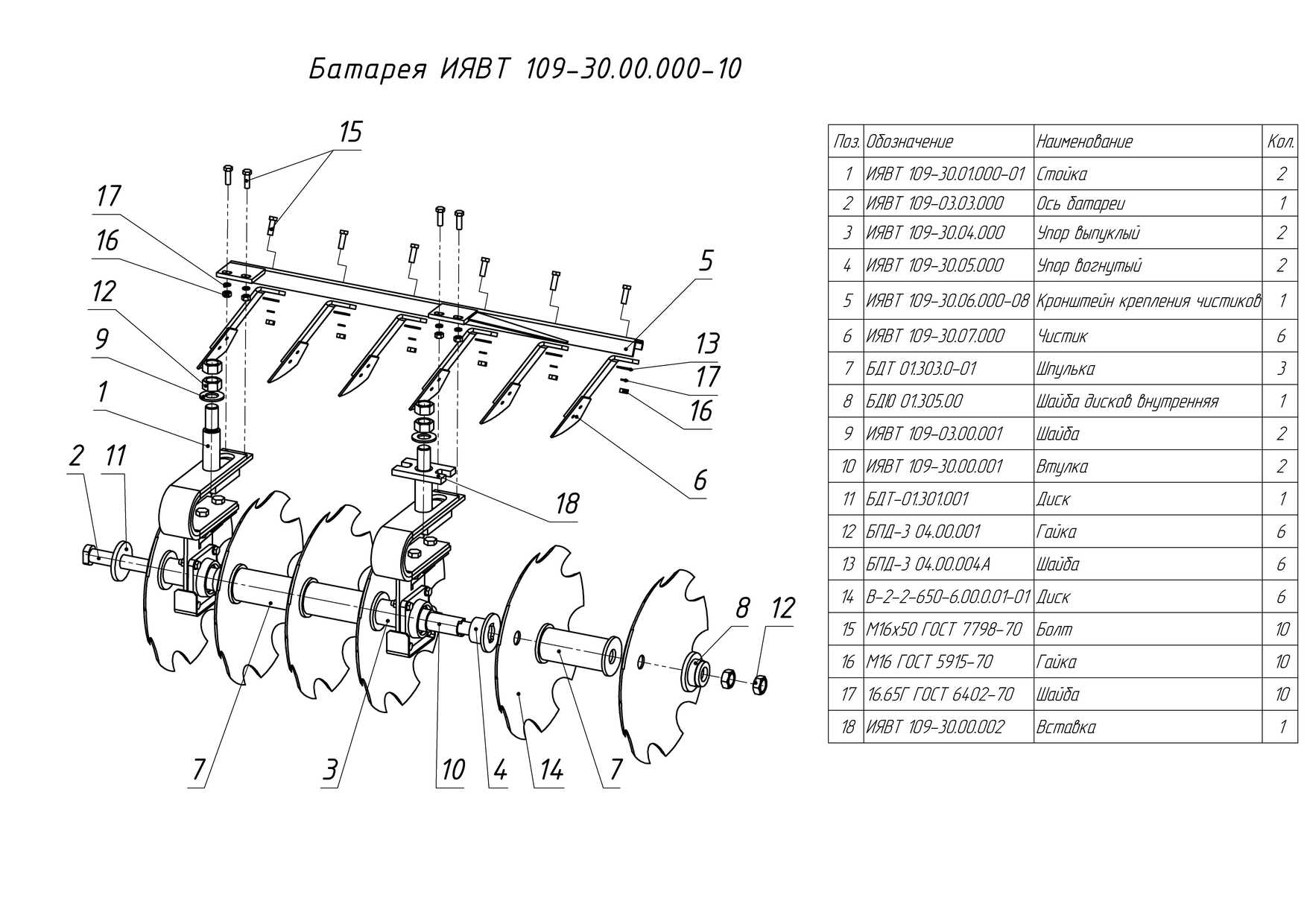 Батарея ИЯВТ 109-30.00.000-10

15
17
16
12
9
1
2
11
5
13
17
16
6
18
8
12
7
3
10
4
14
7

| Поз. | Обозначение | Наименование | Кол. |
|---|---|---|---|
| 1 | ИЯВТ 109-30.01.000-01 | Стойка | 2 |
| 2 | ИЯВТ 109-03.03.000 | Ось батареи | 1 |
| 3 | ИЯВТ 109-30.04.000 | Упор выпуклый | 2 |
| 4 | ИЯВТ 109-30.05.000 | Упор вогнутый | 2 |
| 5 | ИЯВТ 109-30.06.000-08 | Кронштейн крепления чистиков | 1 |
| 6 | ИЯВТ 109-30.07.000 | Чистик | 6 |
| 7 | БДТ 01.303.0-01 | Шпулька | 3 |
| 8 | БДЮ 01.305.00 | Шайба дисков внутренняя | 1 |
| 9 | ИЯВТ 109-03.00.001 | Шайба | 2 |
| 10 | ИЯВТ 109-30.00.001 | Втулка | 2 |
| 11 | БДТ-01.301.001 | Диск | 1 |
| 12 | БПД-3 04.00.001 | Гайка | 6 |
| 13 | БПД-3 04.00.004А | Шайба | 6 |
| 14 | В-2-2-650-6.00.0.01-01 | Диск | 6 |
| 15 | М16х50 ГОСТ 7798-70 | Болт | 10 |
| 16 | М16 ГОСТ 5915-70 | Гайка | 10 |
| 17 | 16.65Г ГОСТ 6402-70 | Шайба | 10 |
| 18 | ИЯВТ 109-30.00.002 | Вставка | 1 |