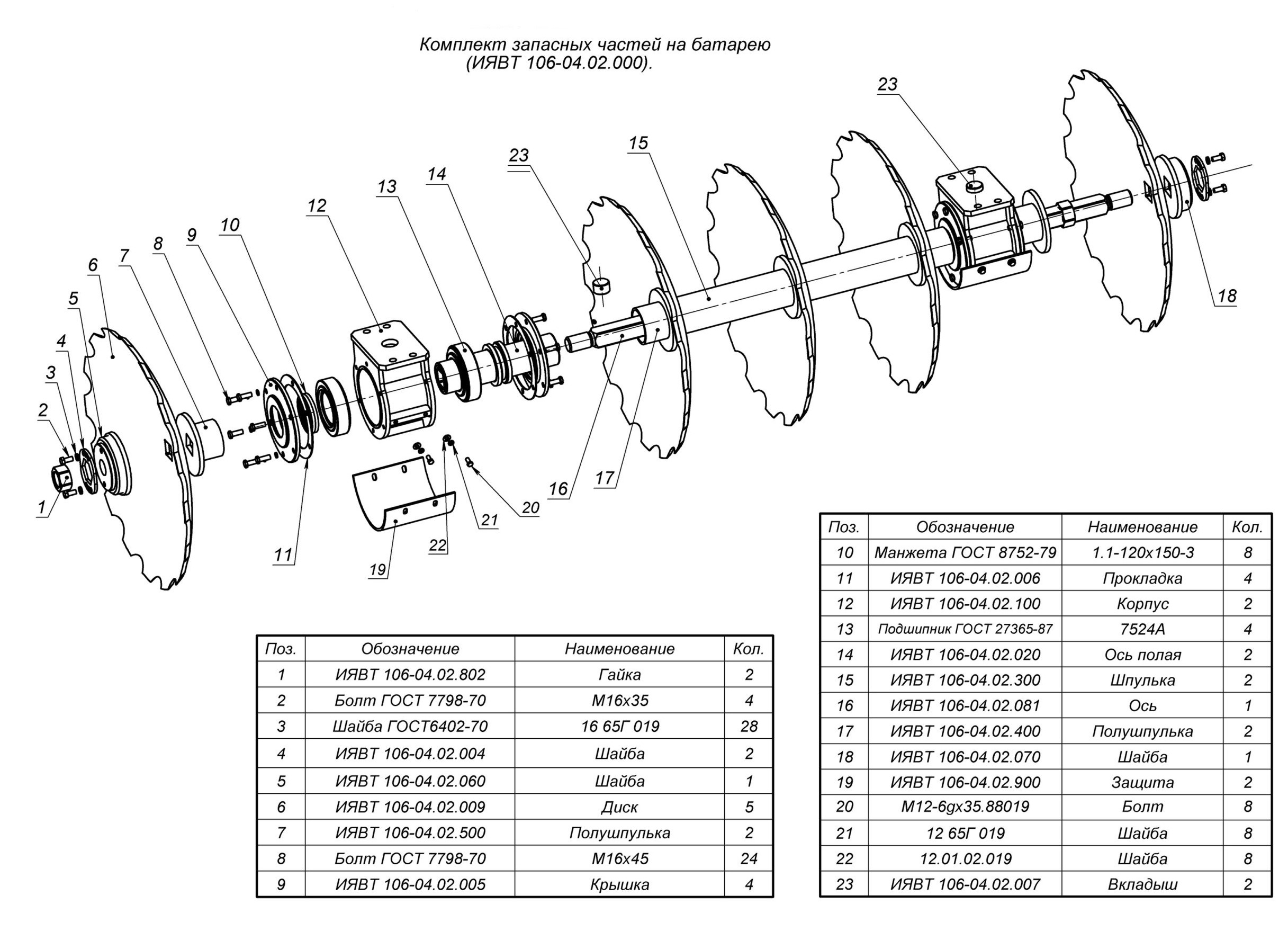 Комплект запасных частей на батарею
(ИЯВТ 106-04.02.000).

23
15
23
14
13
12
10
9
8
7
6
5
4
3
2
1
11
19
22
21
20
16
17
18

| Поз. | Обозначение | Наименование | Кол. |
|---|---|---|---|
| 1 | ИЯВТ 106-04.02.802 | Гайка | 2 |
| 2 | Болт ГОСТ 7798-70 | М16х35 | 4 |
| 3 | Шайба ГОСТ6402-70 | 16 65Г 019 | 28 |
| 4 | ИЯВТ 106-04.02.004 | Шайба | 2 |
| 5 | ИЯВТ 106-04.02.060 | Шайба | 1 |
| 6 | ИЯВТ 106-04.02.009 | Диск | 5 |
| 7 | ИЯВТ 106-04.02.500 | Полушпулька | 2 |
| 8 | Болт ГОСТ 7798-70 | М16х45 | 24 |
| 9 | ИЯВТ 106-04.02.005 | Крышка | 4 |

| Поз. | Обозначение | Наименование | Кол. |
|---|---|---|---|
| 10 | Манжета ГОСТ 8752-79 | 1.1-120х150-3 | 8 |
| 11 | ИЯВТ 106-04.02.006 | Прокладка | 4 |
| 12 | ИЯВТ 106-04.02.100 | Корпус | 2 |
| 13 | Подшипник ГОСТ 27365-87 | 7524А | 4 |
| 14 | ИЯВТ 106-04.02.020 | Ось полая | 2 |
| 15 | ИЯВТ 106-04.02.300 | Шпулька | 2 |
| 16 | ИЯВТ 106-04.02.081 | Ось | 1 |
| 17 | ИЯВТ 106-04.02.400 | Полушпулька | 2 |
| 18 | ИЯВТ 106-04.02.070 | Шайба | 1 |
| 19 | ИЯВТ 106-04.02.900 | Защита | 2 |
| 20 | М12-6gх35.88019 | Болт | 8 |
| 21 | 12 65Г 019 | Шайба | 8 |
| 22 | 12.01.02.019 | Шайба | 8 |
| 23 | ИЯВТ 106-04.02.007 | Вкладыш | 2 |