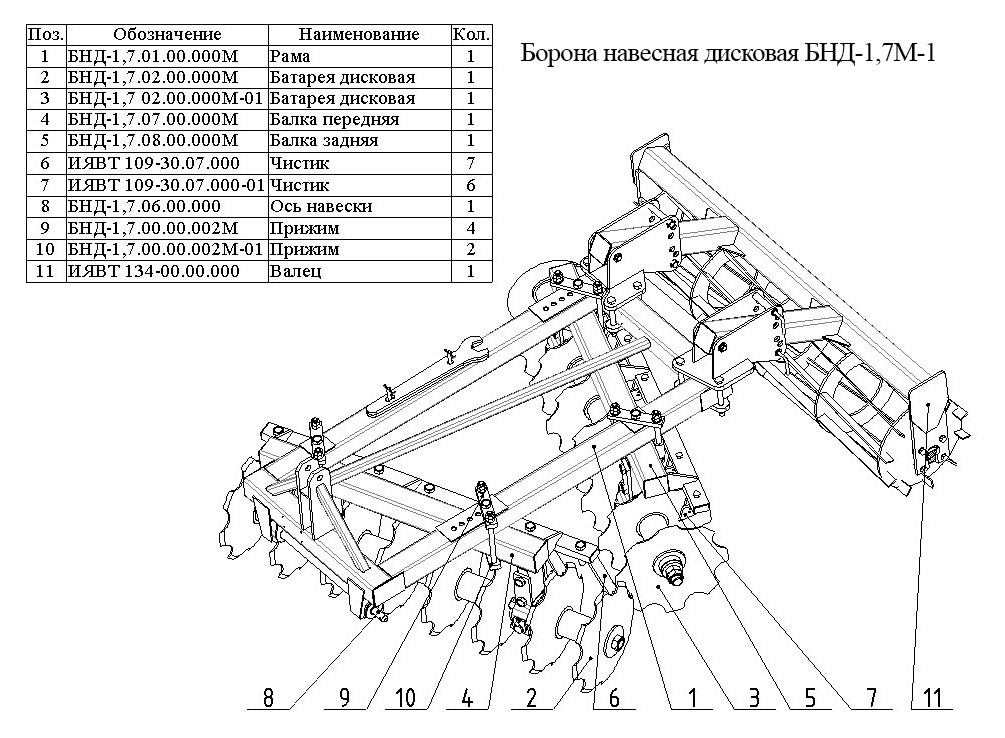 | Поз. | Обозначение | Наименование | Кол. |
|---|---|---|---|
| 1 | БНД-1,7.01.00.000М | Рама | 1 |
| 2 | БНД-1,7.02.00.000М | Батарея дисковая | 1 |
| 3 | БНД-1,7 02.00.000М-01 | Батарея дисковая | 1 |
| 4 | БНД-1,7.07.00.000М | Балка передняя | 1 |
| 5 | БНД-1,7.08.00.000М | Балка задняя | 1 |
| 6 | ИЯВТ 109-30.07.000 | Чистик | 7 |
| 7 | ИЯВТ 109-30.07.000-01 | Чистик | 6 |
| 8 | БНД-1,7.06.00.000 | Ось навески | 1 |
| 9 | БНД-1,7.00.00.002М | Прижим | 4 |
| 10 | БНД-1,7.00.00.002М-01 | Прижим | 2 |
| 11 | ИЯВТ 134-00.00.000 | Валец | 1 |

Борона навесная дисковая БНД-1,7М-1

8 9 10 4 2 6 1 3 5 7 11