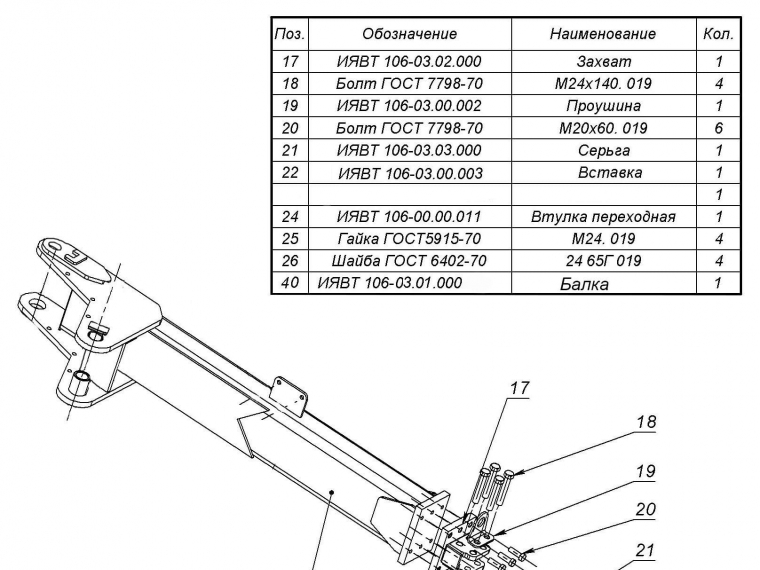 | Поз. | Обозначение | Наименование | Кол. |
|---|---|---|---|
| 17 | ИЯВТ 106-03.02.000 | Захват | 1 |
| 18 | Болт ГОСТ 7798-70 | М24х140. 019 | 4 |
| 19 | ИЯВТ 106-03.00.002 | Проушина | 1 |
| 20 | Болт ГОСТ 7798-70 | М20х60. 019 | 6 |
| 21 | ИЯВТ 106-03.03.000 | Серьга | 1 |
| 22 | ИЯВТ 106-03.00.003 | Вставка | 1 |
| | | | 1 |
| 24 | ИЯВТ 106-00.00.011 | Втулка переходная | 1 |
| 25 | Гайка ГОСТ5915-70 | М24. 019 | 4 |
| 26 | Шайба ГОСТ 6402-70 | 24 65Г 019 | 4 |
| 40 | ИЯВТ 106-03.01.000 | Балка | 1 |

17
18
19
20
21